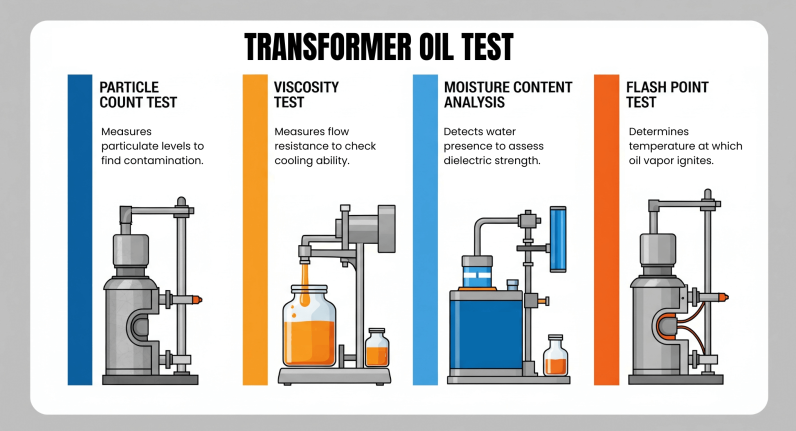 TRANSFORMER OIL TEST

PARTICLE COUNT TEST

Measures particulate levels to find contamination.

VISCOSITY TEST

Measures flow resistance to check cooling ability.

MOISTURE CONTENT ANALYSIS

Detects water presence to assess dielectric strength.

FLASH POINT TEST

Determines temperature at which oil vapor ignites.